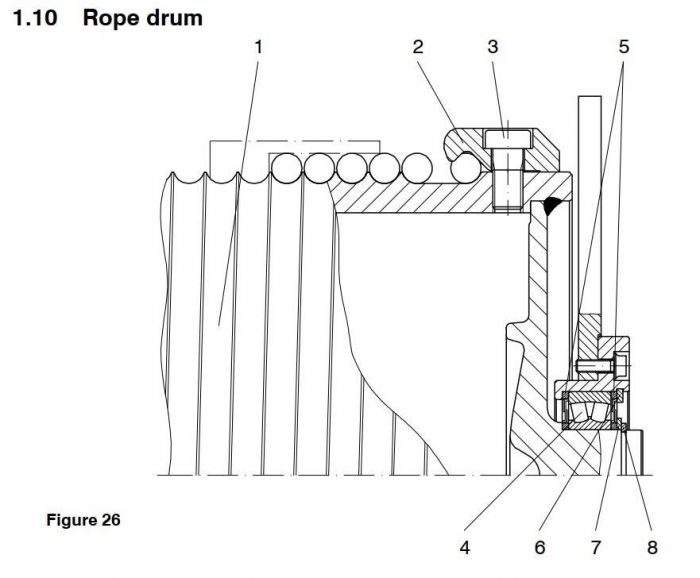 1.10 Rope drum

1
2
3
5

Figure 26

4
6
7
8